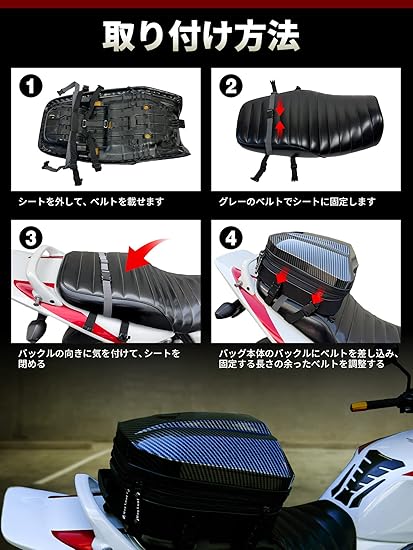 取り付け方法

1

シートを外して、ベルトを載せます

2

グレーのベルトでシートに固定します

3

バックルの向きに気を付けて、シートを閉める

4

バッグ本体のバックルにベルトを差し込み、固定する長さの余ったベルトを調整する