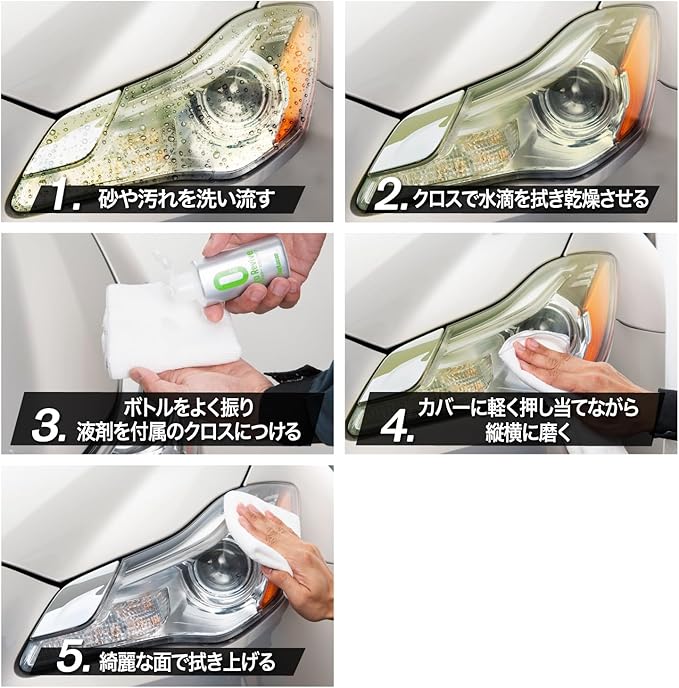 1. 砂や汚れを洗い流す

2. クロスで水滴を拭き乾燥させる

0 Revive

3. ボトルをよく振り 液剤を付属のクロスにつける

4. カバーに軽く押し当てながら 縦横に磨く

5. 綺麗な面で拭き上げる